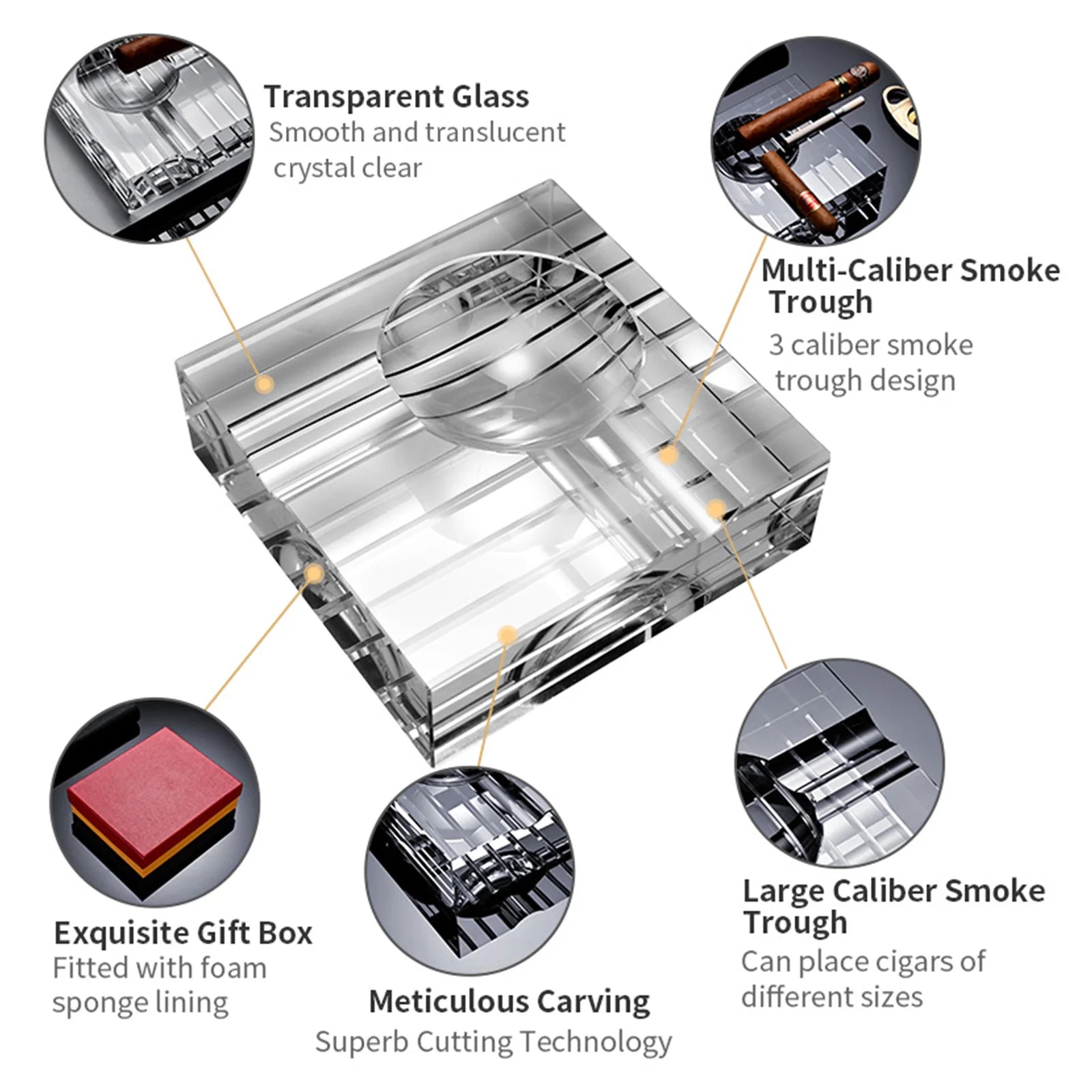 Transparent Glass
Smooth and translucent crystal clear

Multi-Caliber Smoke Trough
3 caliber smoke trough design

Exquisite Gift Box
Fitted with foam sponge lining

Meticulous Carving
Superb Cutting Technology

Large Caliber Smoke Trough
Can place cigars of different sizes