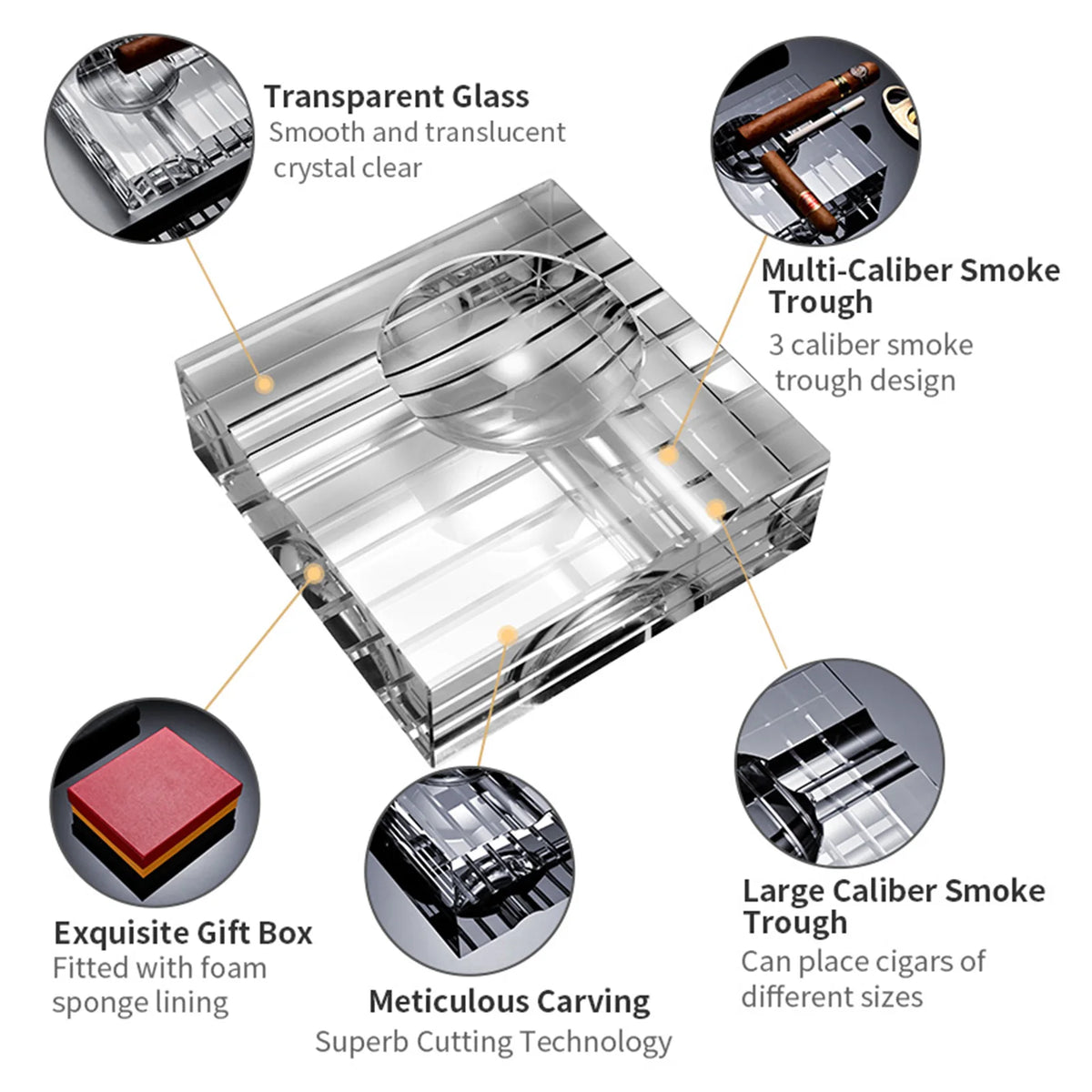 Transparent Glass
Smooth and translucent crystal clear

Multi-Caliber Smoke Trough
3 caliber smoke trough design

Exquisite Gift Box
Fitted with foam sponge lining

Meticulous Carving
Superb Cutting Technology

Large Caliber Smoke Trough
Can place cigars of different sizes